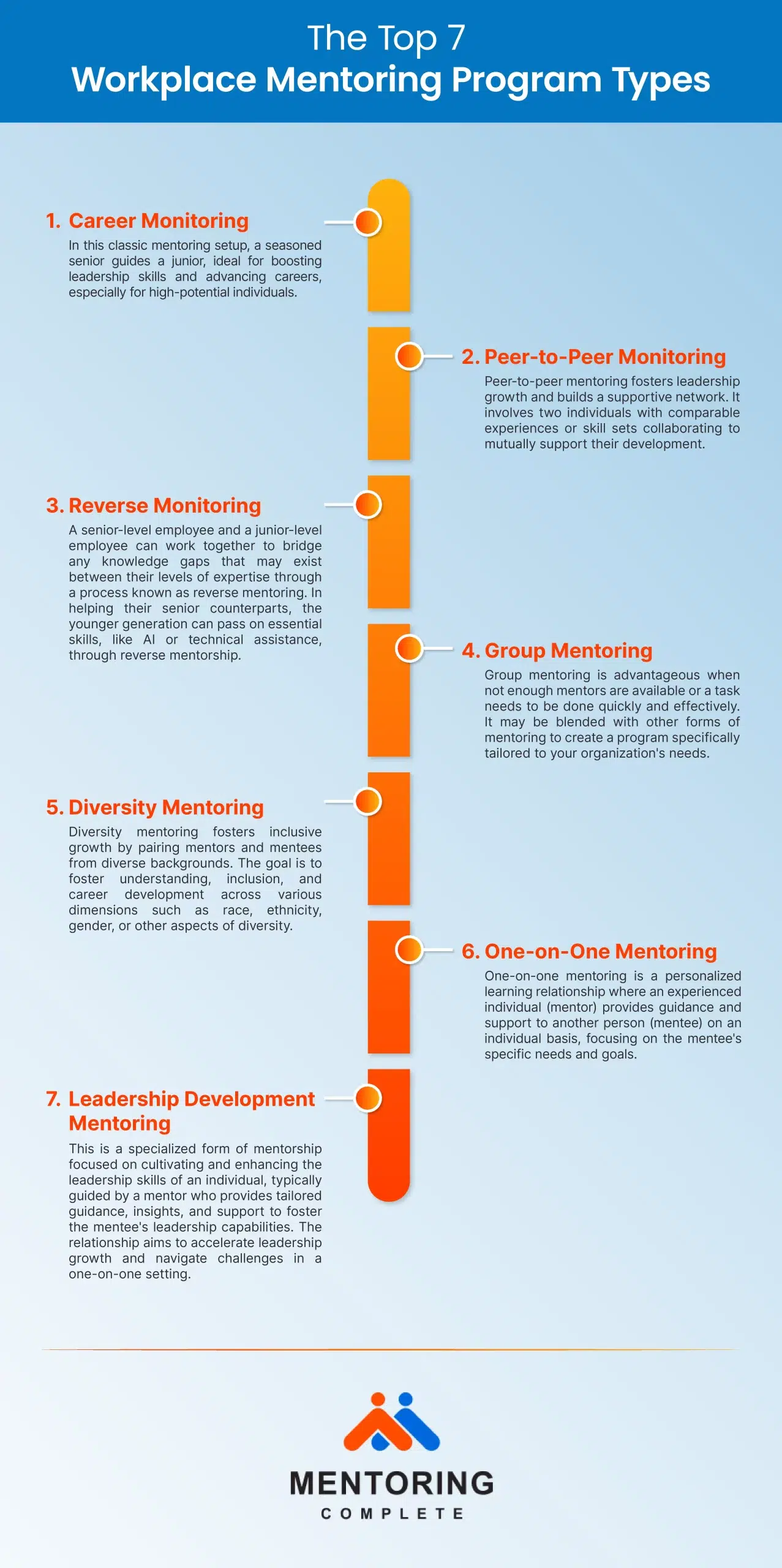 The Top 7
Workplace Mentoring Program Types

1. Career Monitoring
In this classic mentoring setup, a seasoned senior guides a junior, ideal for boosting leadership skills and advancing careers, especially for high-potential individuals.

2. Peer-to-Peer Monitoring
Peer-to-peer mentoring fosters leadership growth and builds a supportive network. It involves two individuals with comparable experiences or skill sets collaborating to mutually support their development.

3. Reverse Monitoring
A senior-level employee and a junior-level employee can work together to bridge any knowledge gaps that may exist between their levels of expertise through a process known as reverse mentoring. In helping their senior counterparts, the younger generation can pass on essential skills, like AI or technical assistance, through reverse mentorship.

4. Group Mentoring
Group mentoring is advantageous when not enough mentors are available or a task needs to be done quickly and effectively. It may be blended with other forms of mentoring to create a program specifically tailored to your organization's needs.

5. Diversity Mentoring
Diversity mentoring fosters inclusive growth by pairing mentors and mentees from diverse backgrounds. The goal is to foster understanding, inclusion, and career development across various dimensions such as race, ethnicity, gender, or other aspects of diversity.

6. One-on-One Mentoring
One-on-one mentoring is a personalized learning relationship where an experienced individual (mentor) provides guidance and support to another person (mentee) on an individual basis, focusing on the mentee's specific needs and goals.

7. Leadership Development Mentoring
This is a specialized form of mentorship focused on cultivating and enhancing the leadership skills of an individual, typically guided by a mentor who provides tailored guidance, insights, and support to foster the mentee's leadership capabilities. The relationship aims to accelerate leadership growth and navigate challenges in a one-on-one setting.

MENTORING
COMPLETE