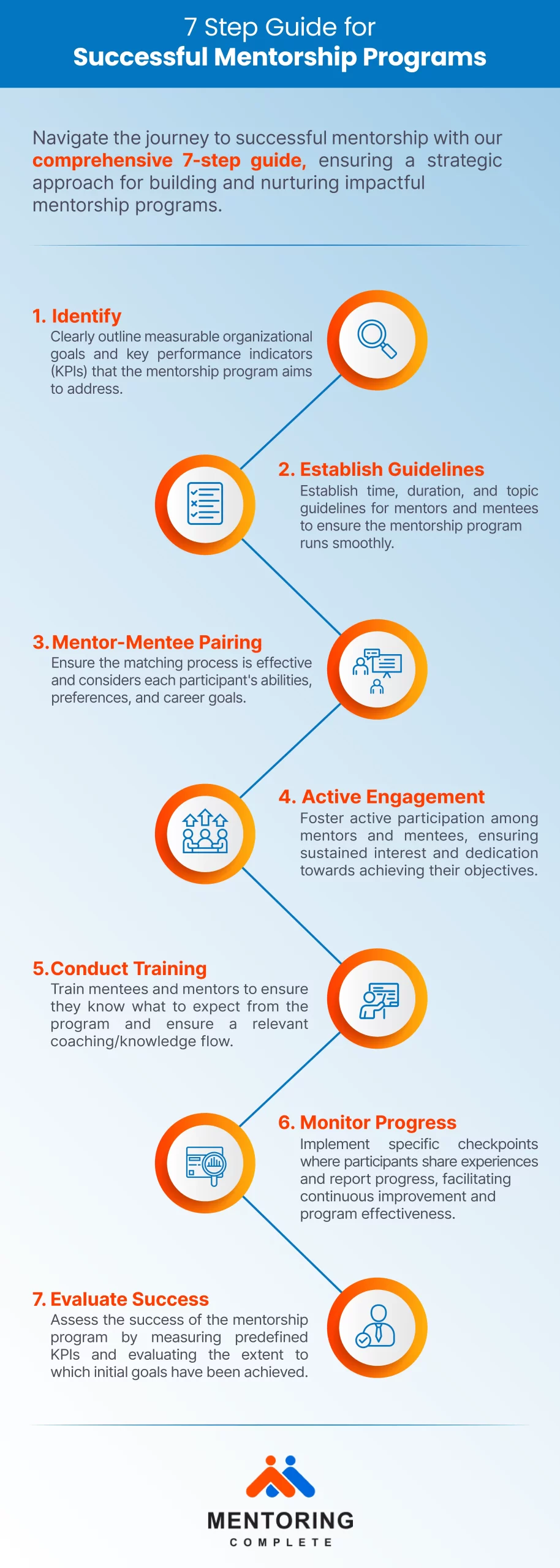 7 Step Guide for
Successful Mentorship Programs

Navigate the journey to successful mentorship with our comprehensive 7-step guide, ensuring a strategic approach for building and nurturing impactful mentorship programs.

1. Identify
Clearly outline measurable organizational goals and key performance indicators (KPIs) that the mentorship program aims to address.

2. Establish Guidelines
Establish time, duration, and topic guidelines for mentors and mentees to ensure the mentorship program runs smoothly.

3. Mentor-Mentee Pairing
Ensure the matching process is effective and considers each participant's abilities, preferences, and career goals.

4. Active Engagement
Foster active participation among mentors and mentees, ensuring sustained interest and dedication towards achieving their objectives.

5. Conduct Training
Train mentees and mentors to ensure they know what to expect from the program and ensure a relevant coaching/knowledge flow.

6. Monitor Progress
Implement specific checkpoints where participants share experiences and report progress, facilitating continuous improvement and program effectiveness.

7. Evaluate Success
Assess the success of the mentorship program by measuring predefined KPIs and evaluating the extent to which initial goals have been achieved.

MENTORING
COMPLETE